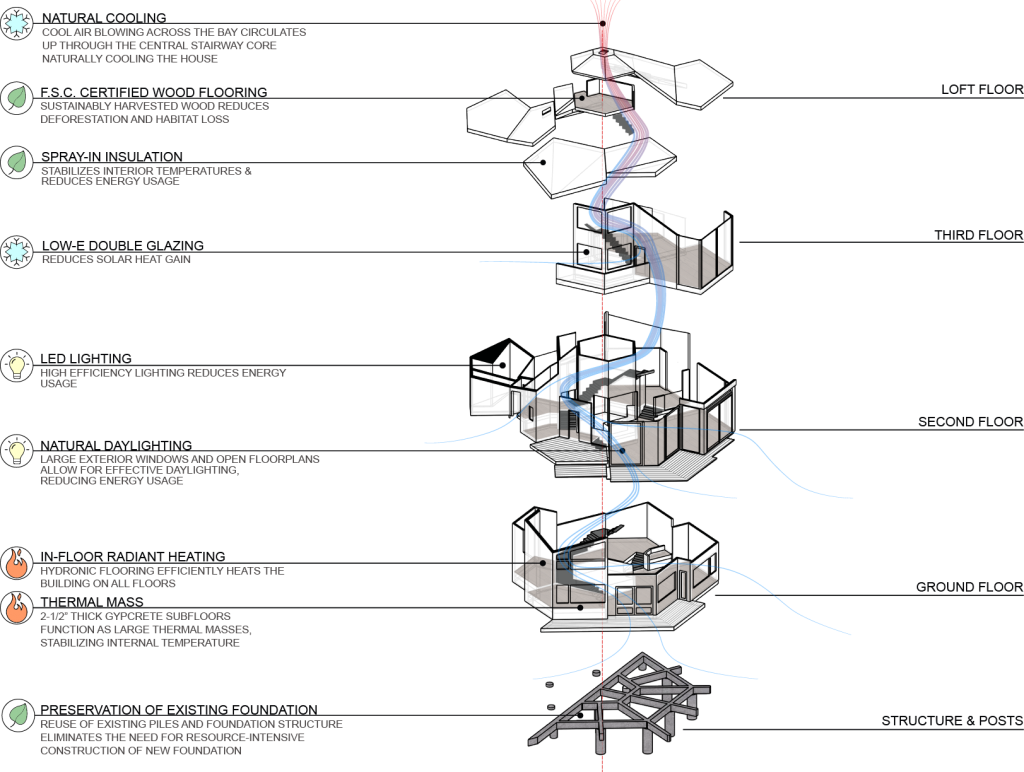 NATURAL COOLING
COOL AIR BLOWING ACROSS THE BAY CIRCULATES UP THROUGH THE CENTRAL STAIRWAY CORE NATURALLY COOLING THE HOUSE

F.S.C. CERTIFIED WOOD FLOORING
SUSTAINABLY HARVESTED WOOD REDUCES DEFORESTATION AND HABITAT LOSS

SPRAY-IN INSULATION
STABILIZES INTERIOR TEMPERATURES & REDUCES ENERGY USAGE

LOW-E DOUBLE GLAZING
REDUCES SOLAR HEAT GAIN

LED LIGHTING
HIGH EFFICIENCY LIGHTING REDUCES ENERGY USAGE

NATURAL DAYLIGHTING
LARGE EXTERIOR WINDOWS AND OPEN FLOORPLANS ALLOW FOR EFFECTIVE DAYLIGHTING, REDUCING ENERGY USAGE

IN-FLOOR RADIANT HEATING
HYDRONIC FLOORING EFFICIENTLY HEATS THE BUILDING ON ALL FLOORS

THERMAL MASS
2-1/2" THICK GYPCRETE SUBFLOORS FUNCTION AS LARGE THERMAL MASSES, STABILIZING INTERNAL TEMPERATURE

PRESERVATION OF EXISTING FOUNDATION
REUSE OF EXISTING PILES AND FOUNDATION STRUCTURE ELIMINATES THE NEED FOR RESOURCE-INTENSIVE CONSTRUCTION OF NEW FOUNDATION

LOFT FLOOR

THIRD FLOOR

SECOND FLOOR

GROUND FLOOR

STRUCTURE & POSTS